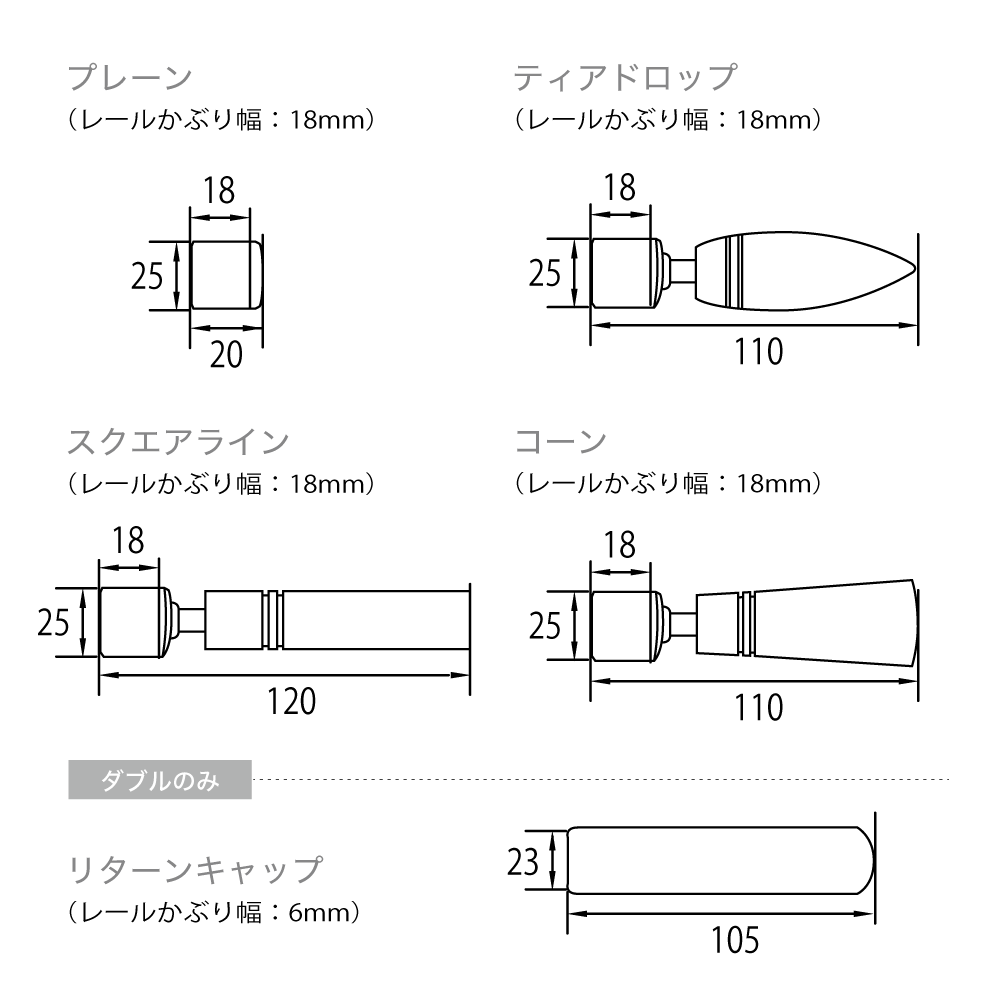 プレーン
（レールかぶり幅：18mm）

18
25
20

ティアドロップ
（レールかぶり幅：18mm）

18
25
110

スクエアライン
（レールかぶり幅：18mm）

18
25
120

コーン
（レールかぶり幅：18mm）

18
25
110

ダブルのみ

リターンキャップ
（レールかぶり幅：6mm）

23
105