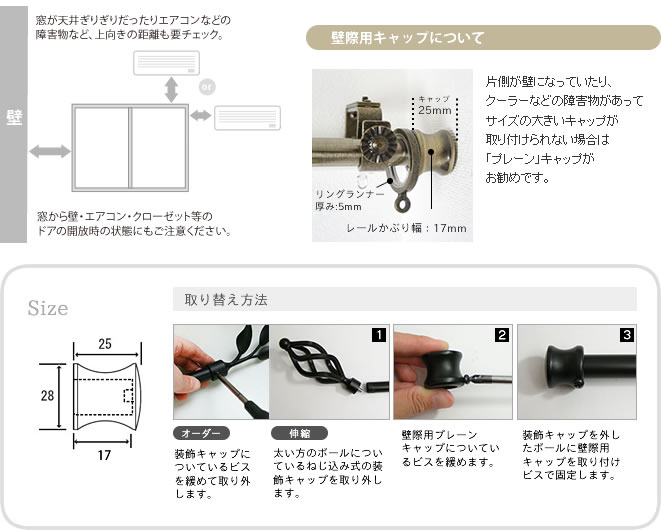 壁

窓が天井ぎりぎりだったりエアコンなどの障害物など、上向きの距離も要チェック。

or

窓から壁・エアコン・クローゼット等のドアの開放時の状態にもご注意ください。

壁際用キャップについて

キャップ 25mm

リングランナー 厚み:5mm

レールかぶり幅：17mm

片側が壁になっていたり、クーラーなどの障害物があってサイズの大きいキャップが取り付けられない場合は「プレーン」キャップがお勧めです。

Size

25

28

17

取り替え方法

1

2

3

オーダー

装飾キャップについているビスを緩めて取り外します。

伸縮

太い方のポールについているねじ込み式の装飾キャップを取り外します。

壁際用プレーンキャップについているビスを緩めます。

装飾キャップを外したポールに壁際用キャップを取り付けビスで固定します。