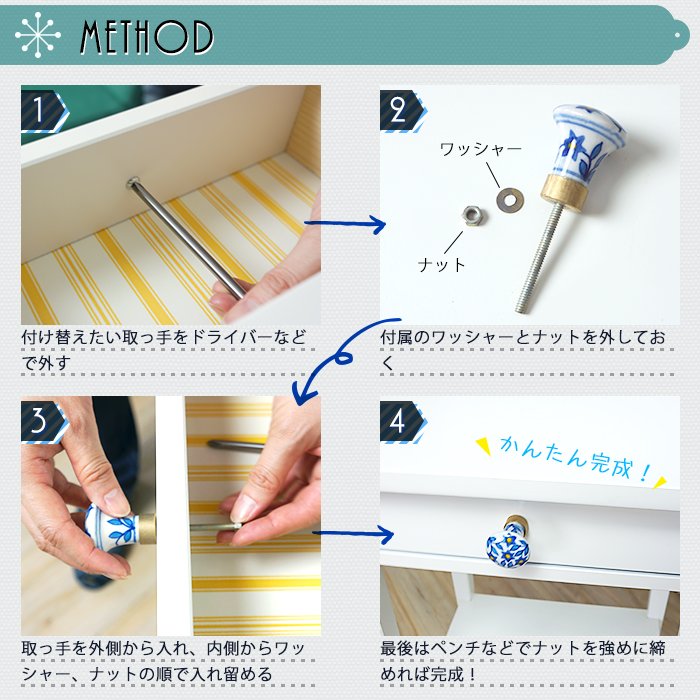 METHOD

1

付け替えたい取っ手をドライバーなどで外す

2

ワッシャー

ナット

付属のワッシャーとナットを外しておく

3

取っ手を外側から入れ、内側からワッシャー、ナットの順で入れ留める

4

かんたん完成！

最後はペンチなどでナットを強めに締めれば完成！