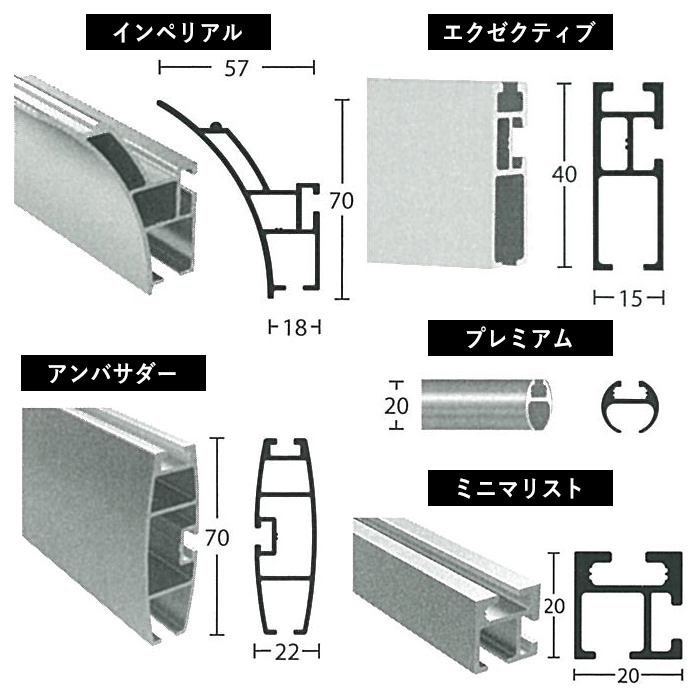 インペリアル

57

70

18

エクゼクティブ

40

15

プレミアム

20

アンバサダー

70

22

ミニマリスト

20

20