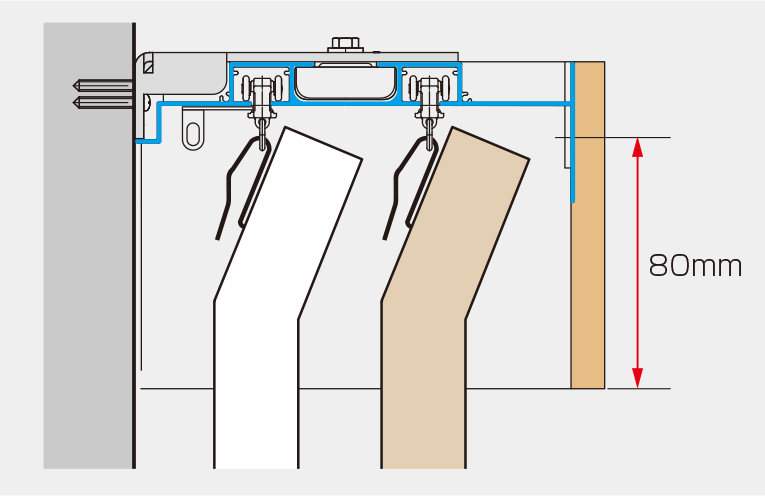 80mm