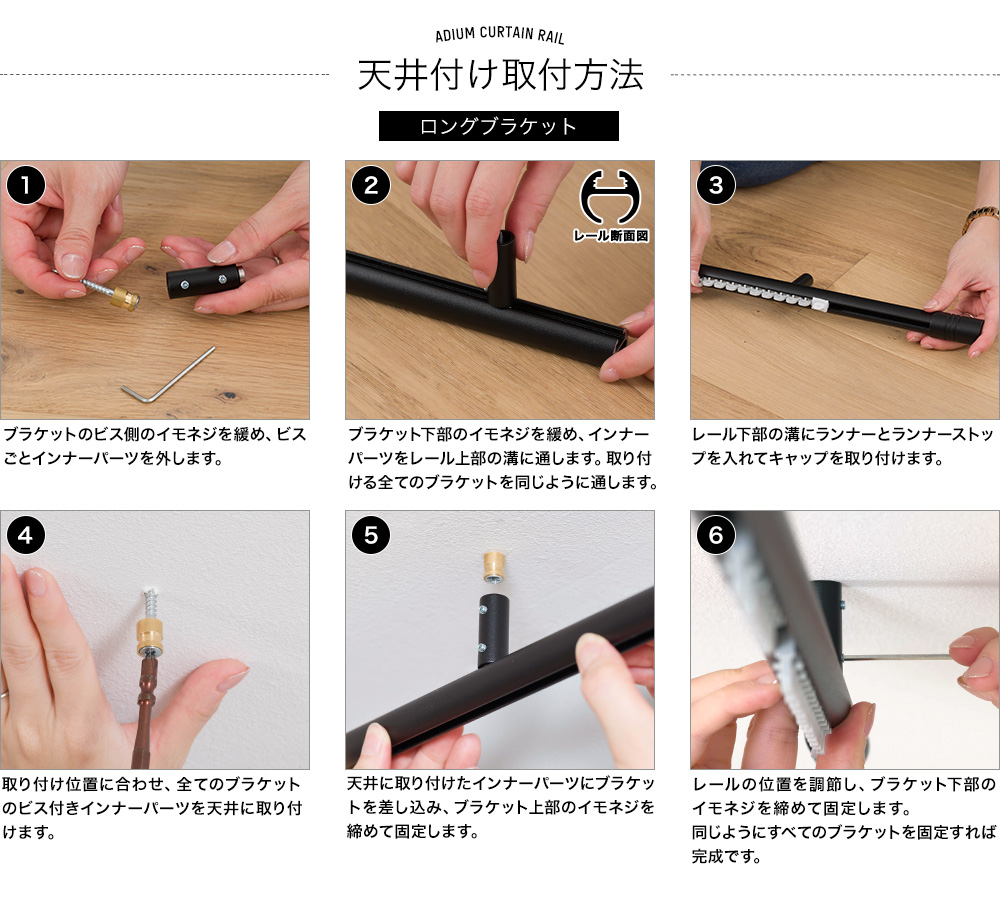 ADIUM CURTAIN RAIL

天井付け取付方法

ロングブラケット

1

ブラケットのビス側のイモネジを緩め、ビスごとインナーパーツを外します。

2

レール断面図

ブラケット下部のイモネジを緩め、インナーパーツをレール上部の溝に通します。取り付ける全てのブラケットを同じように通します。

3

レール下部の溝にランナーとランナーストップを入れてキャップを取り付けます。

4

取り付け位置に合わせ、全てのブラケットのビス付きインナーパーツを天井に取り付けます。

5

天井に取り付けたインナーパーツにブラケットを差し込み、ブラケット上部のイモネジを締めて固定します。

6

レールの位置を調節し、ブラケット下部のイモネジを締めて固定します。
同じようにすべてのブラケットを固定すれば完成です。