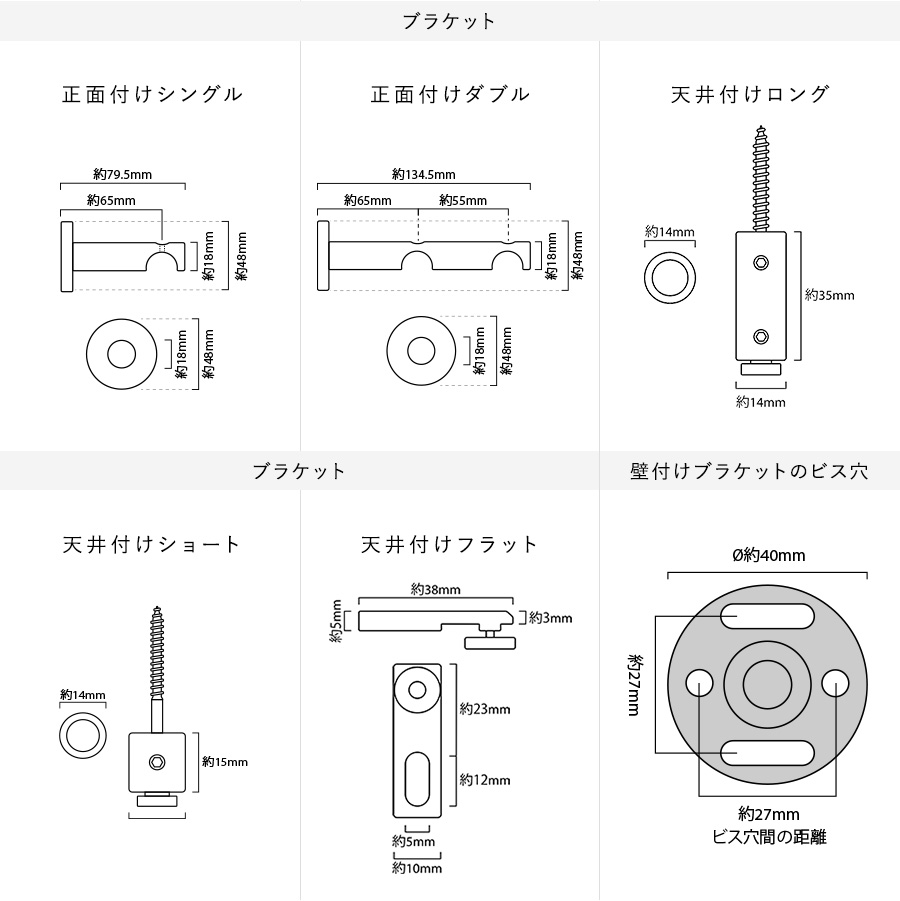 ブラケット

正面付けシングル

約79.5mm
約65mm
約18mm
約48mm
約18mm
約48mm

正面付けダブル

約134.5mm
約65mm
約55mm
約18mm
約48mm
約18mm
約48mm

天井付けロング

約14mm
約35mm
約14mm

ブラケット

天井付けショート

約14mm
約15mm

天井付けフラット

約38mm
約5mm
約3mm
約23mm
約12mm
約5mm
約10mm

壁付けブラケットのビス穴

Ø約40mm
約27mm
約27mm
ビス穴間の距離